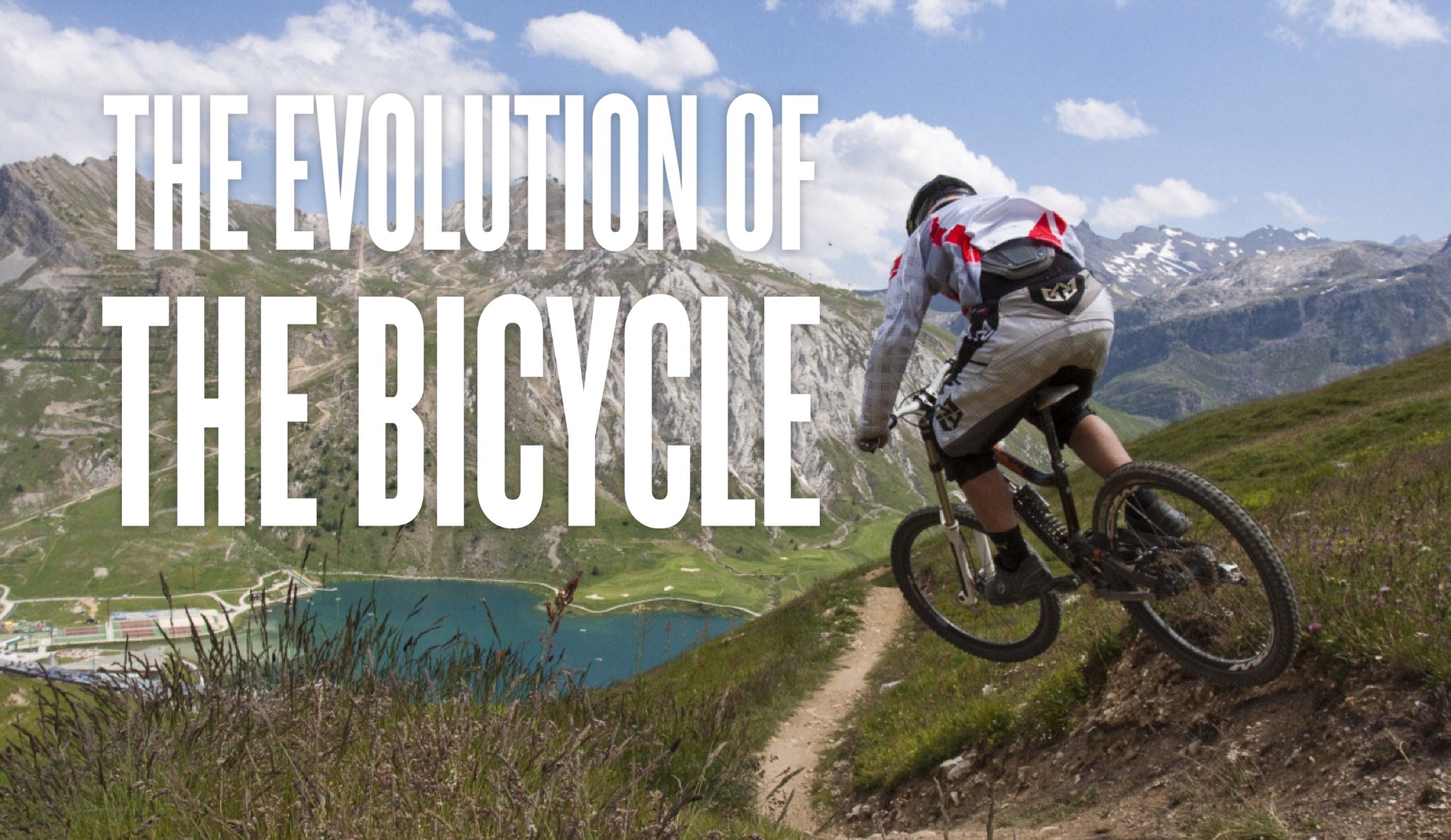 THE EVOLUTION OF
THE BICYCLE